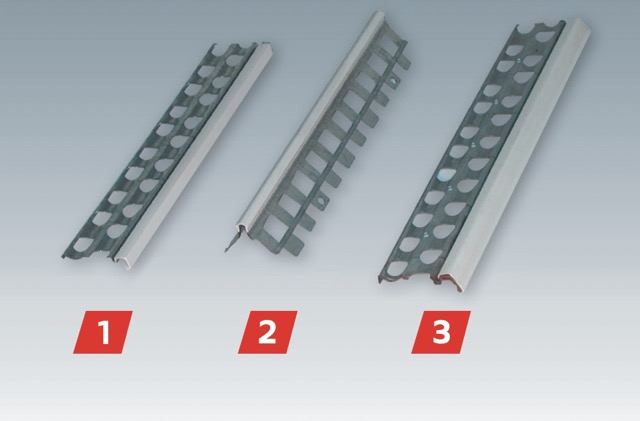 1

2

3